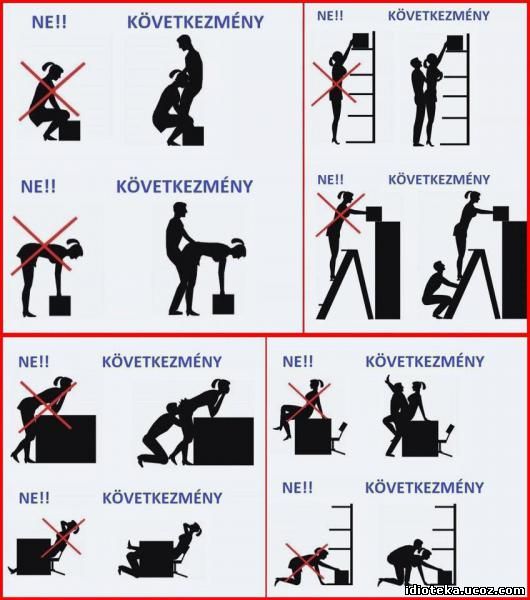 NE!!

KÖVETKEZMÉNY

NE!!

KÖVETKEZMÉNY

NE!!

KÖVETKEZMÉNY

NE!!

KÖVETKEZMÉNY

NE!!

KÖVETKEZMÉNY

NE!!

KÖVETKEZMÉNY

NE!!

KÖVETKEZMÉNY

NE!!

KÖVETKEZMÉNY

idioteka.ucoz.com